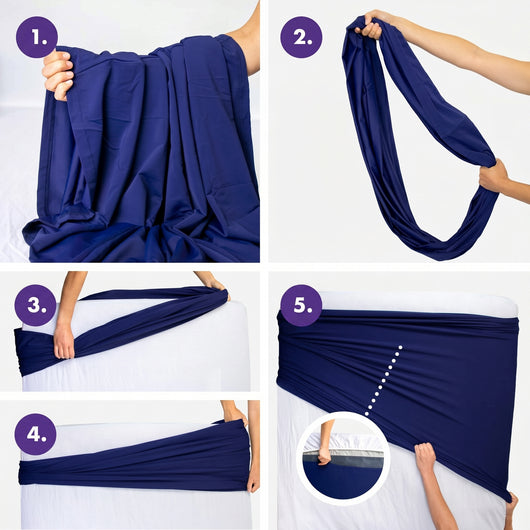 1.

2.

3.

4.

5.